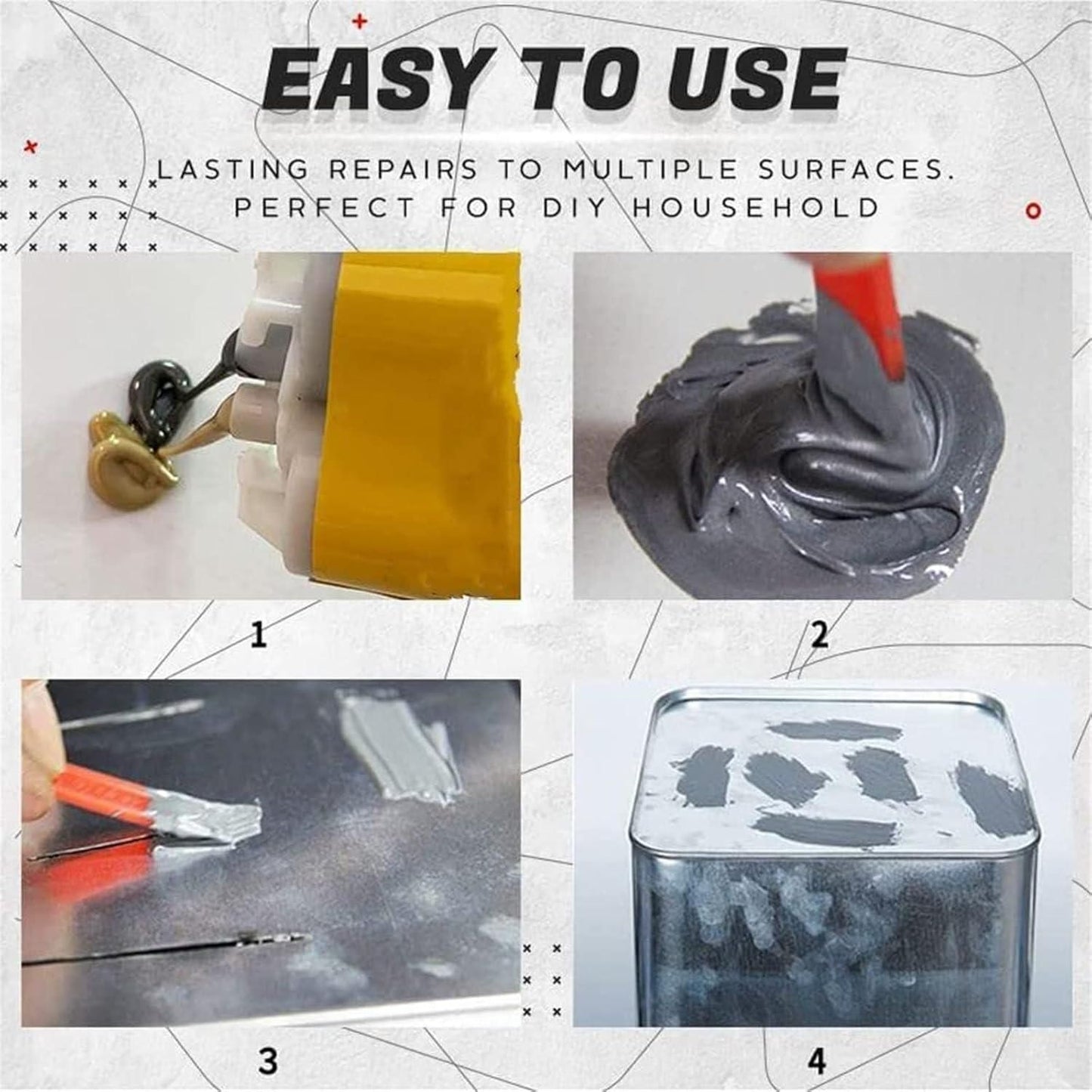 EASY TO USE

LASTING REPAIRS TO MULTIPLE SURFACES. PERFECT FOR DIY HOUSEHOLD

1

2

3

4