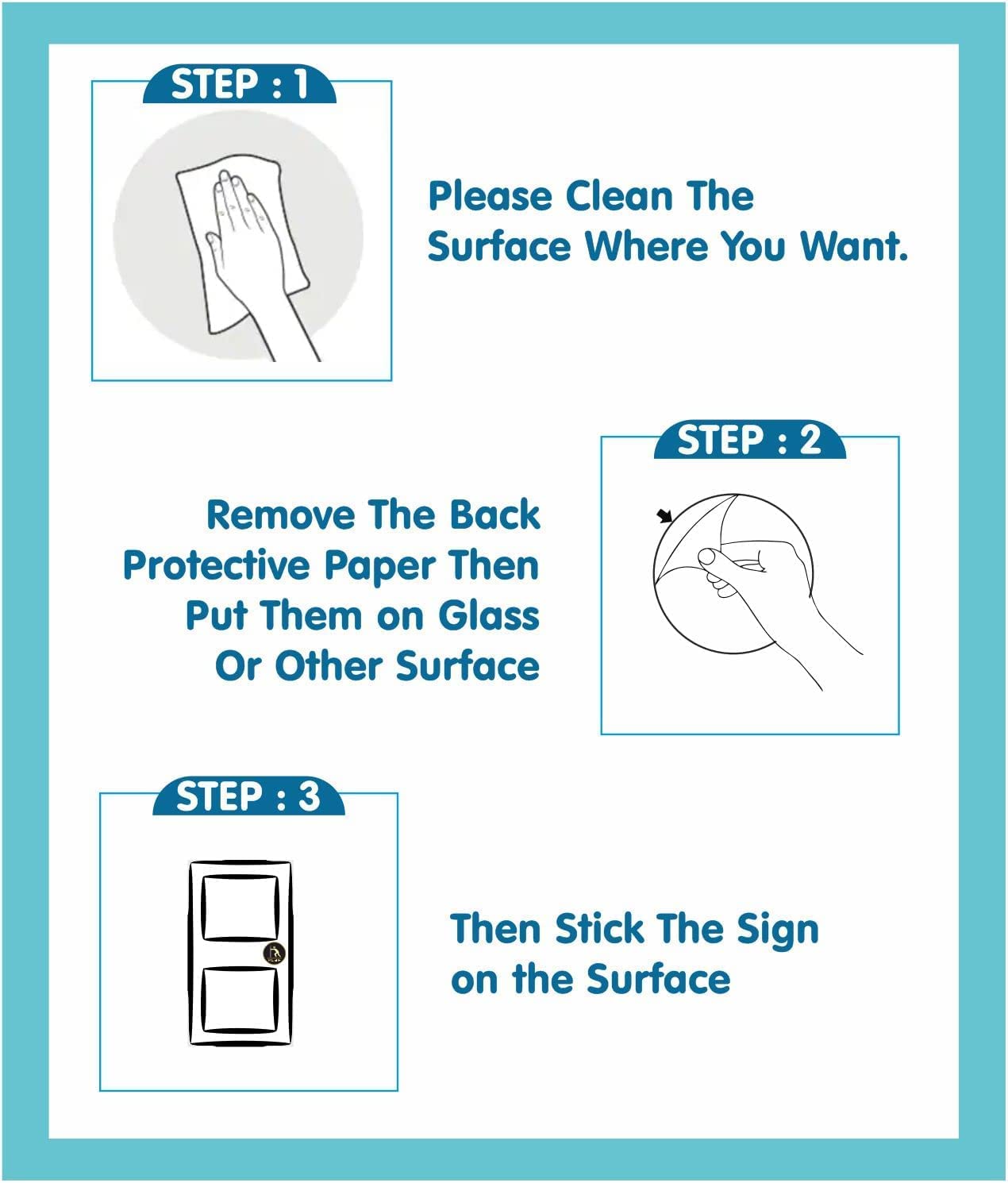 STEP : 1

Please Clean The Surface Where You Want.

STEP : 2

Remove The Back Protective Paper Then Put Them on Glass Or Other Surface

STEP : 3

Then Stick The Sign on the Surface